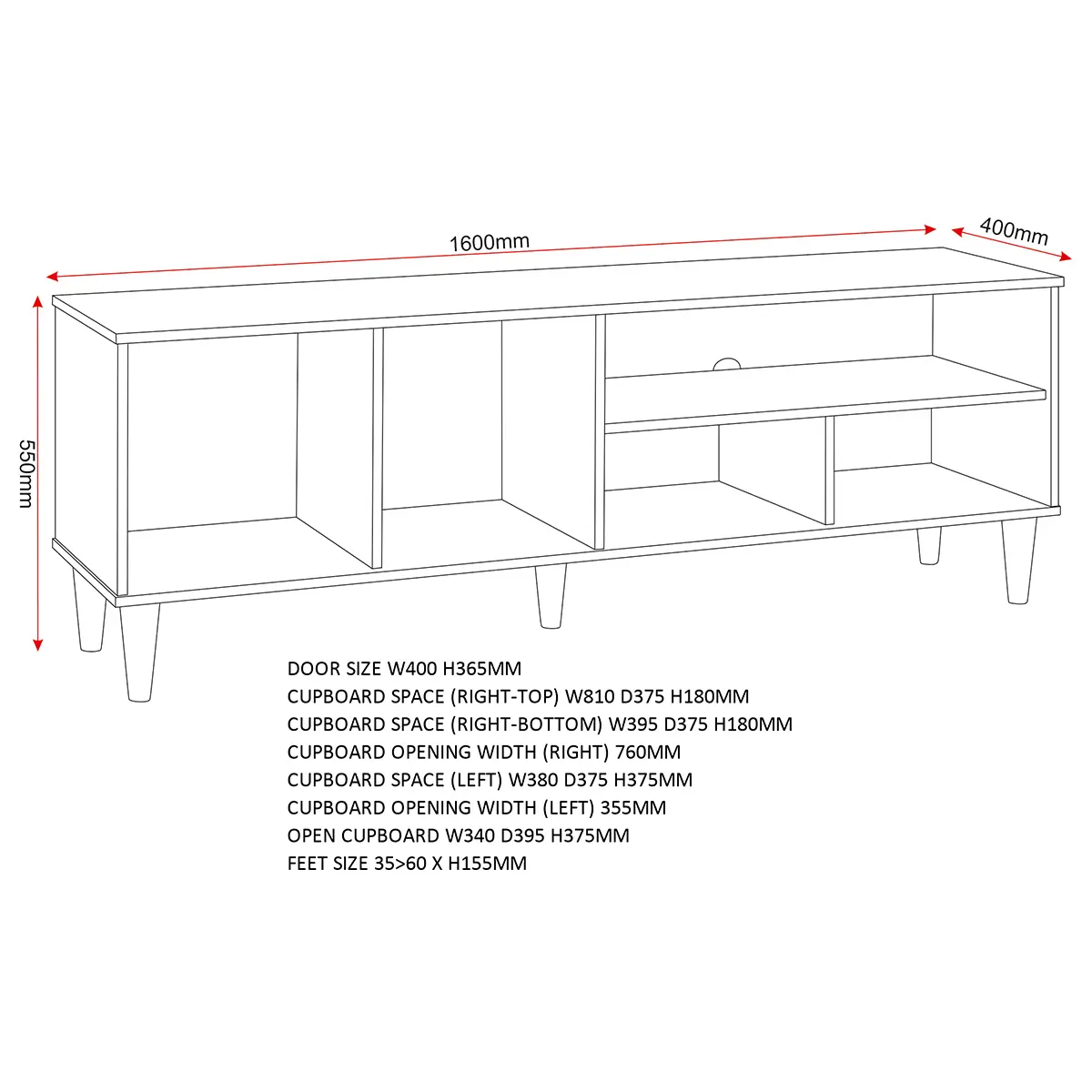 1600mm
400mm
550mm

DOOR SIZE W400 H365MM
CUPBOARD SPACE (RIGHT-TOP) W810 D375 H180MM
CUPBOARD SPACE (RIGHT-BOTTOM) W395 D375 H180MM
CUPBOARD OPENING WIDTH (RIGHT) 760MM
CUPBOARD SPACE (LEFT) W380 D375 H375MM
CUPBOARD OPENING WIDTH (LEFT) 355MM
OPEN CUPBOARD W340 D395 H375MM
FEET SIZE 35>60 X H155MM