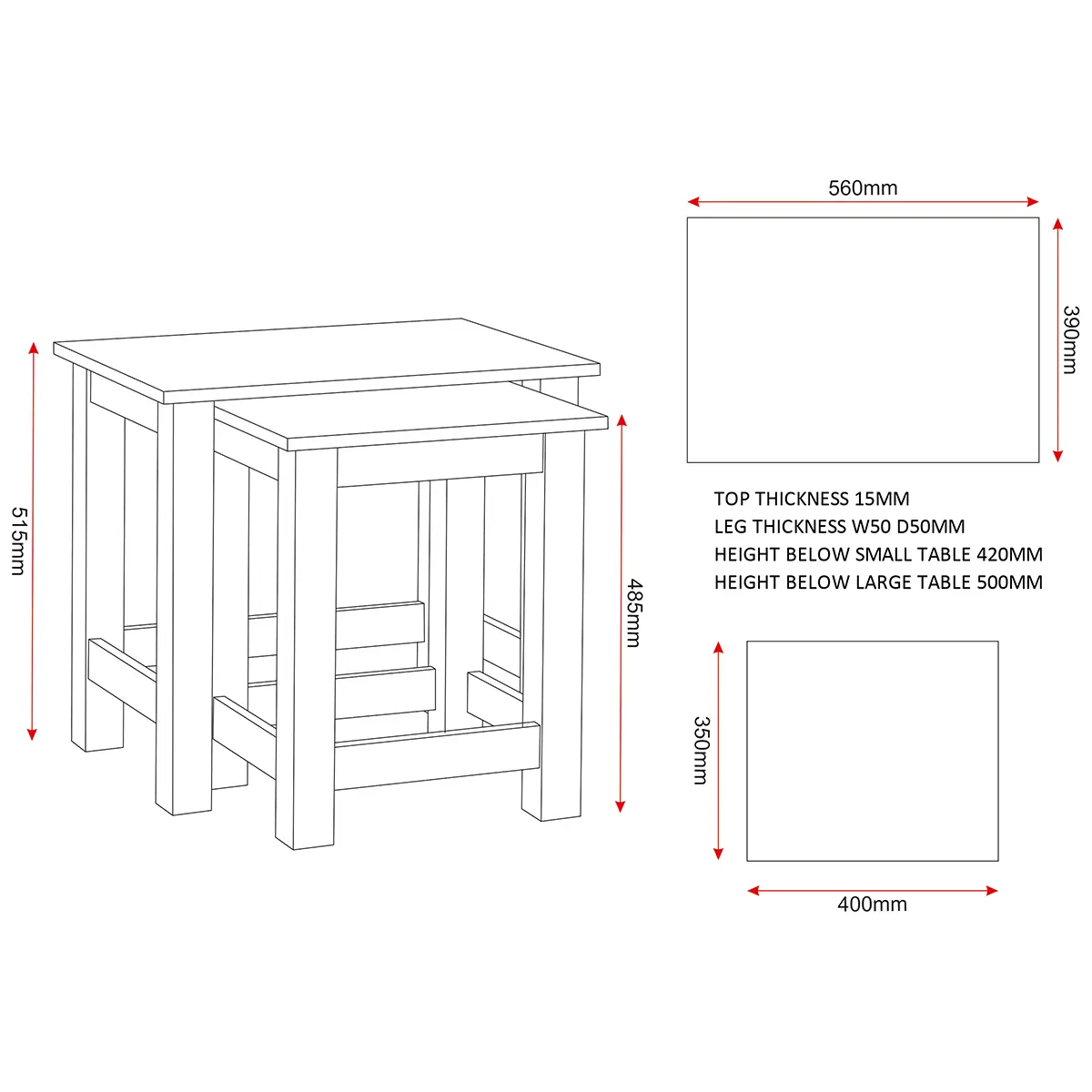 515mm

485mm

560mm

390mm

TOP THICKNESS 15MM
LEG THICKNESS W50 D50MM
HEIGHT BELOW SMALL TABLE 420MM
HEIGHT BELOW LARGE TABLE 500MM

350mm

400mm