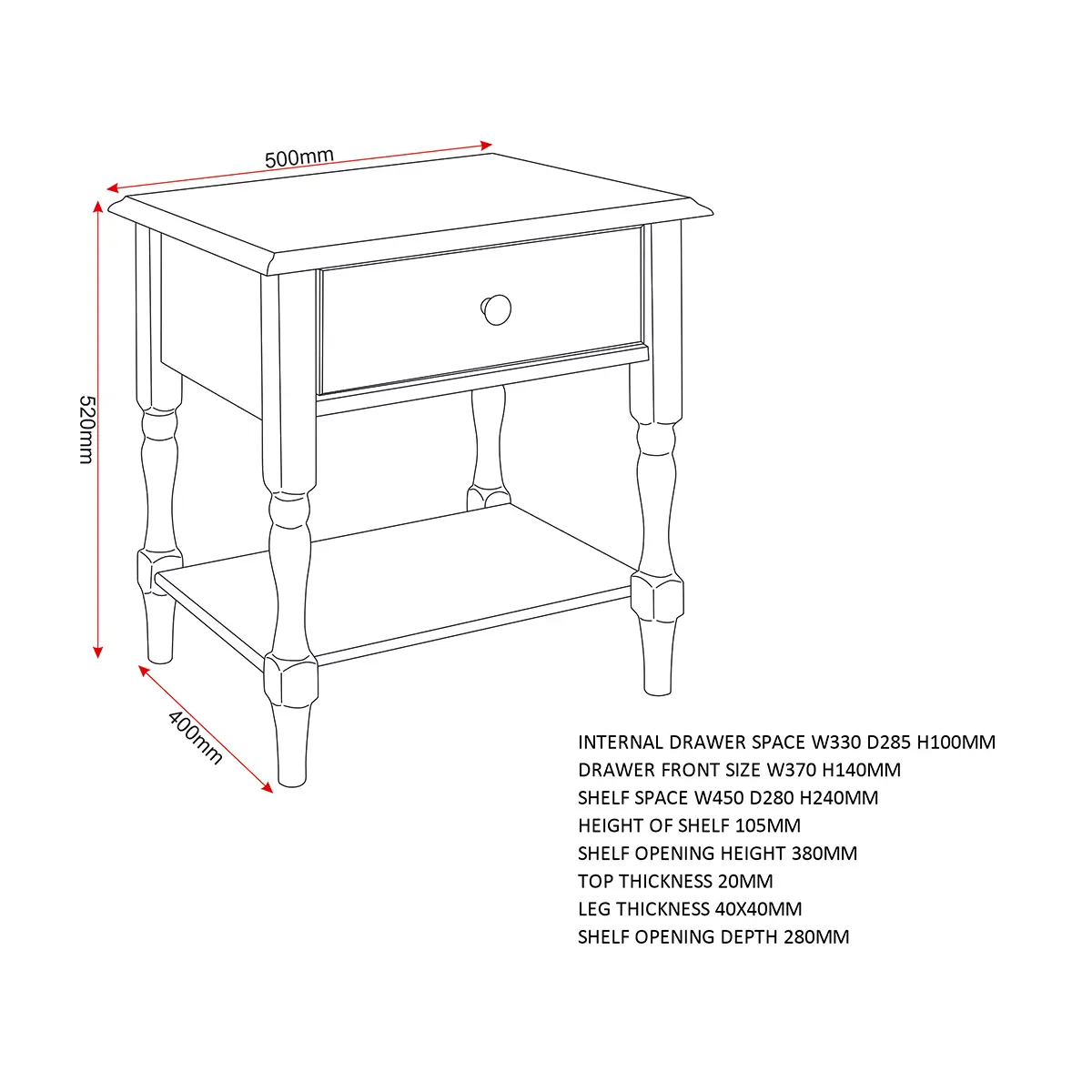 500mm

520mm

400mm

INTERNAL DRAWER SPACE W330 D285 H100MM
DRAWER FRONT SIZE W370 H140MM
SHELF SPACE W450 D280 H240MM
HEIGHT OF SHELF 105MM
SHELF OPENING HEIGHT 380MM
TOP THICKNESS 20MM
LEG THICKNESS 40X40MM
SHELF OPENING DEPTH 280MM